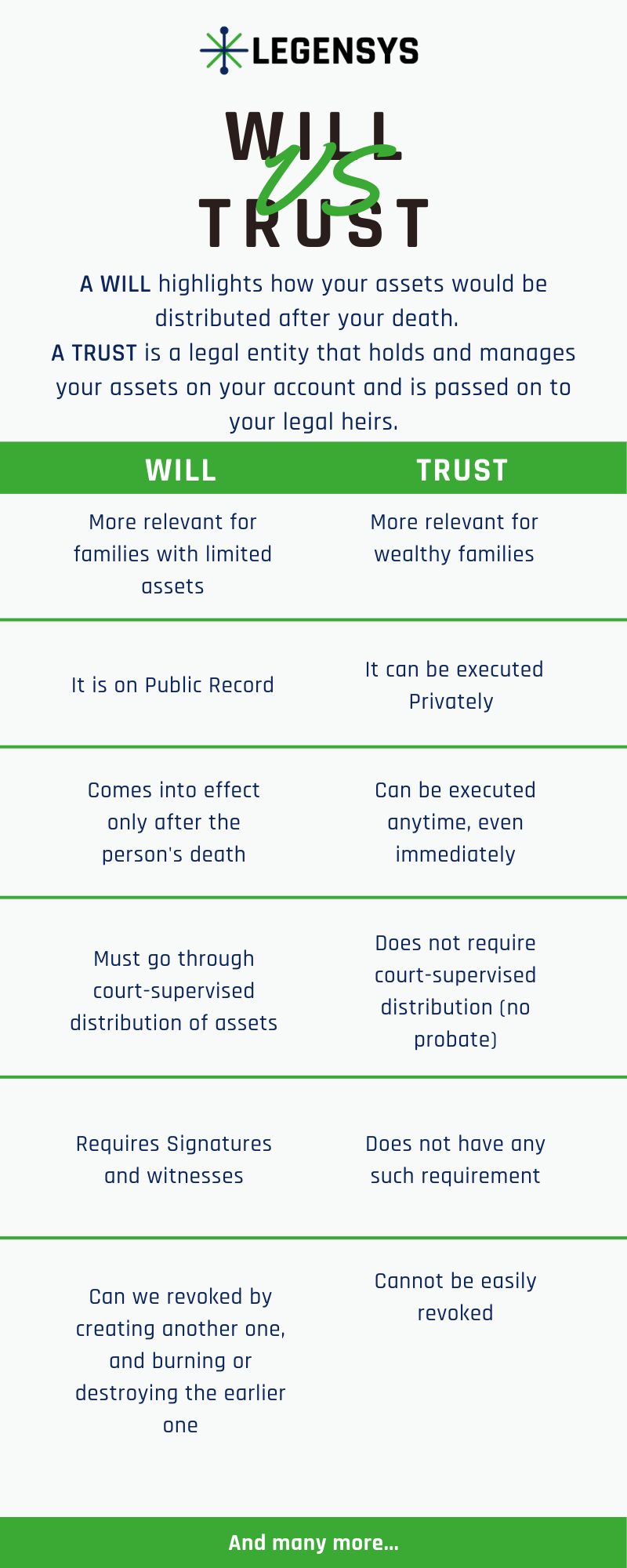 LEGENSYS

WILL VS TRUST

A WILL highlights how your assets would be distributed after your death.
A TRUST is a legal entity that holds and manages your assets on your account and is passed on to your legal heirs.

| WILL | TRUST |
|---|---|
| More relevant for families with limited assets | More relevant for wealthy families |
| It is on Public Record | It can be executed Privately |
| Comes into effect only after the person's death | Can be executed anytime, even immediately |
| Must go through court-supervised distribution of assets | Does not require court-supervised distribution (no probate) |
| Requires Signatures and witnesses | Does not have any such requirement |
| Can we revoked by creating another one, and burning or destroying the earlier one | Cannot be easily revoked |

And many more...